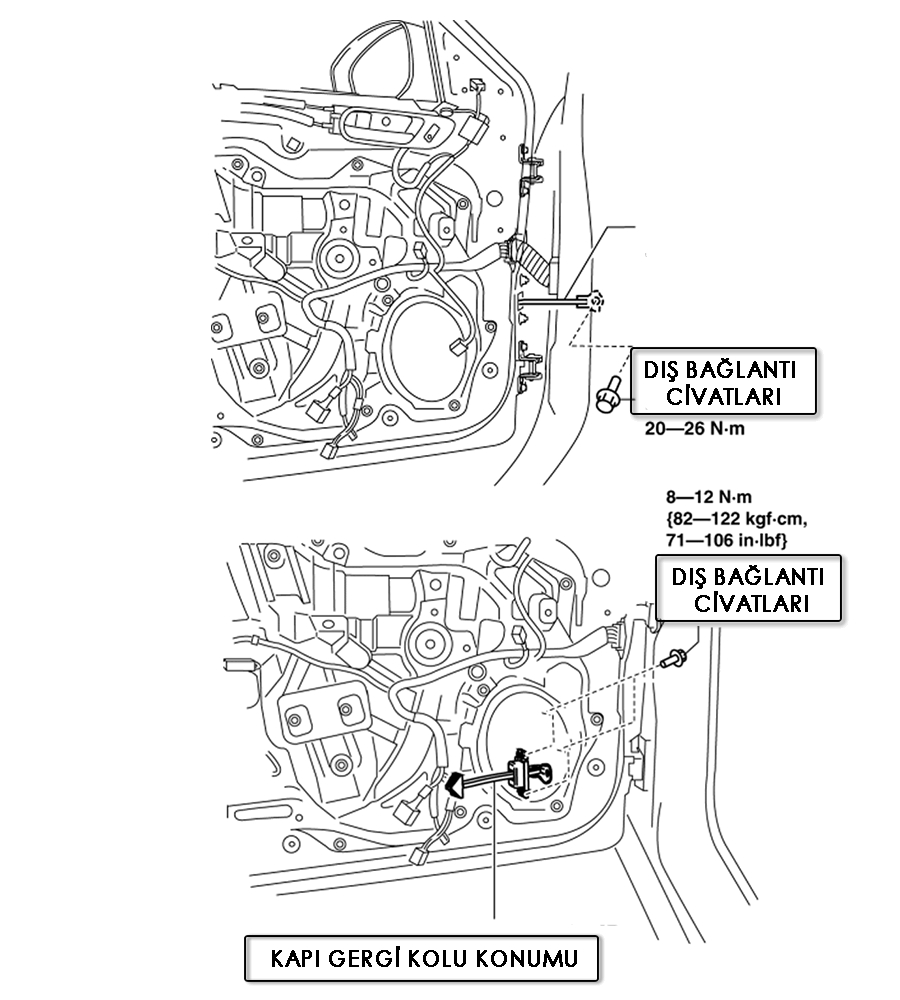 DIŞ BAĞLANTI CİVATLARI

20—26 N·m

8—12 N·m
{82—122 kgf·cm,
71—106 in·lbf}

DIŞ BAĞLANTI CİVATLARI

KAPI GERGİ KOLU KONUMU